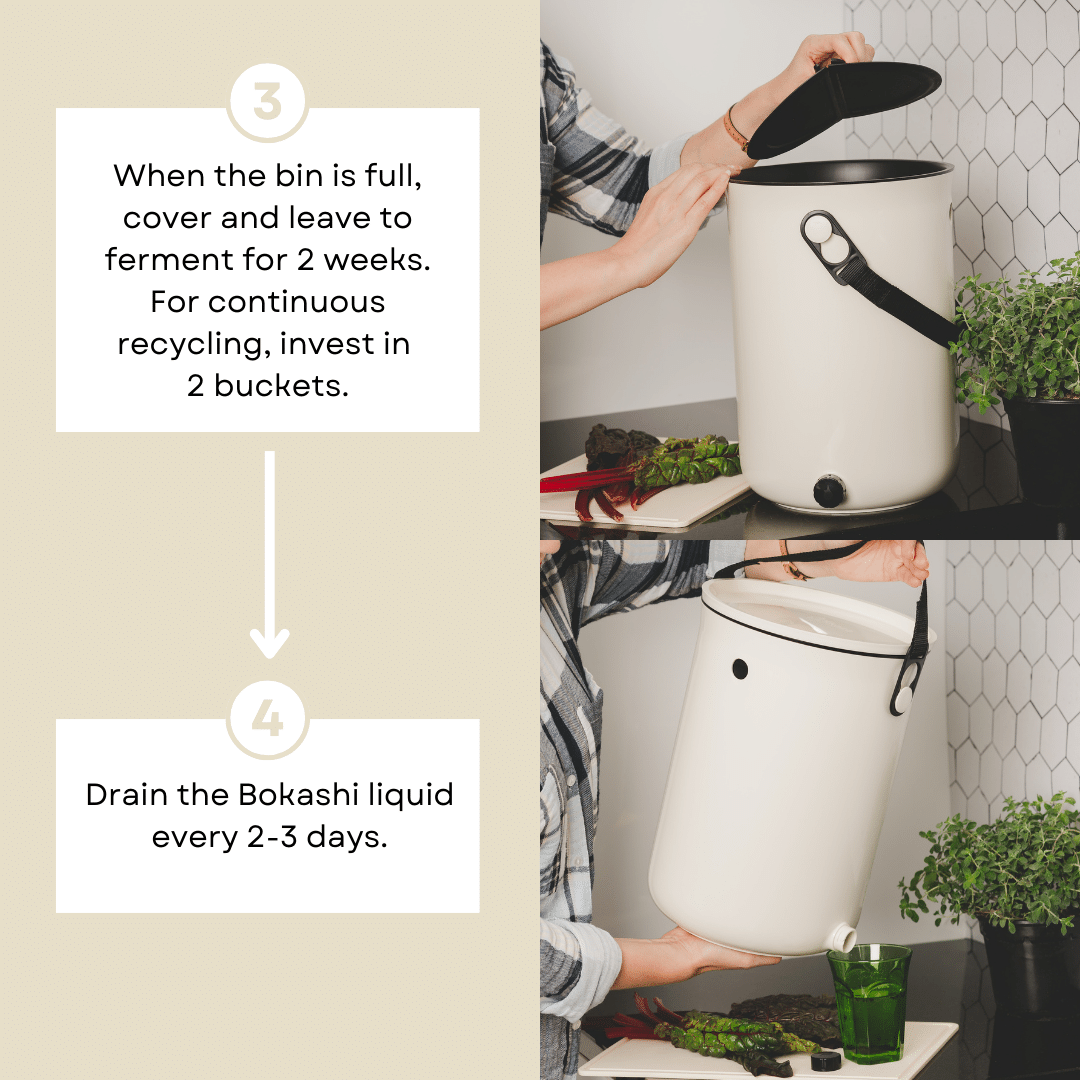 3

When the bin is full, cover and leave to ferment for 2 weeks. For continuous recycling, invest in 2 buckets.

4

Drain the Bokashi liquid every 2-3 days.