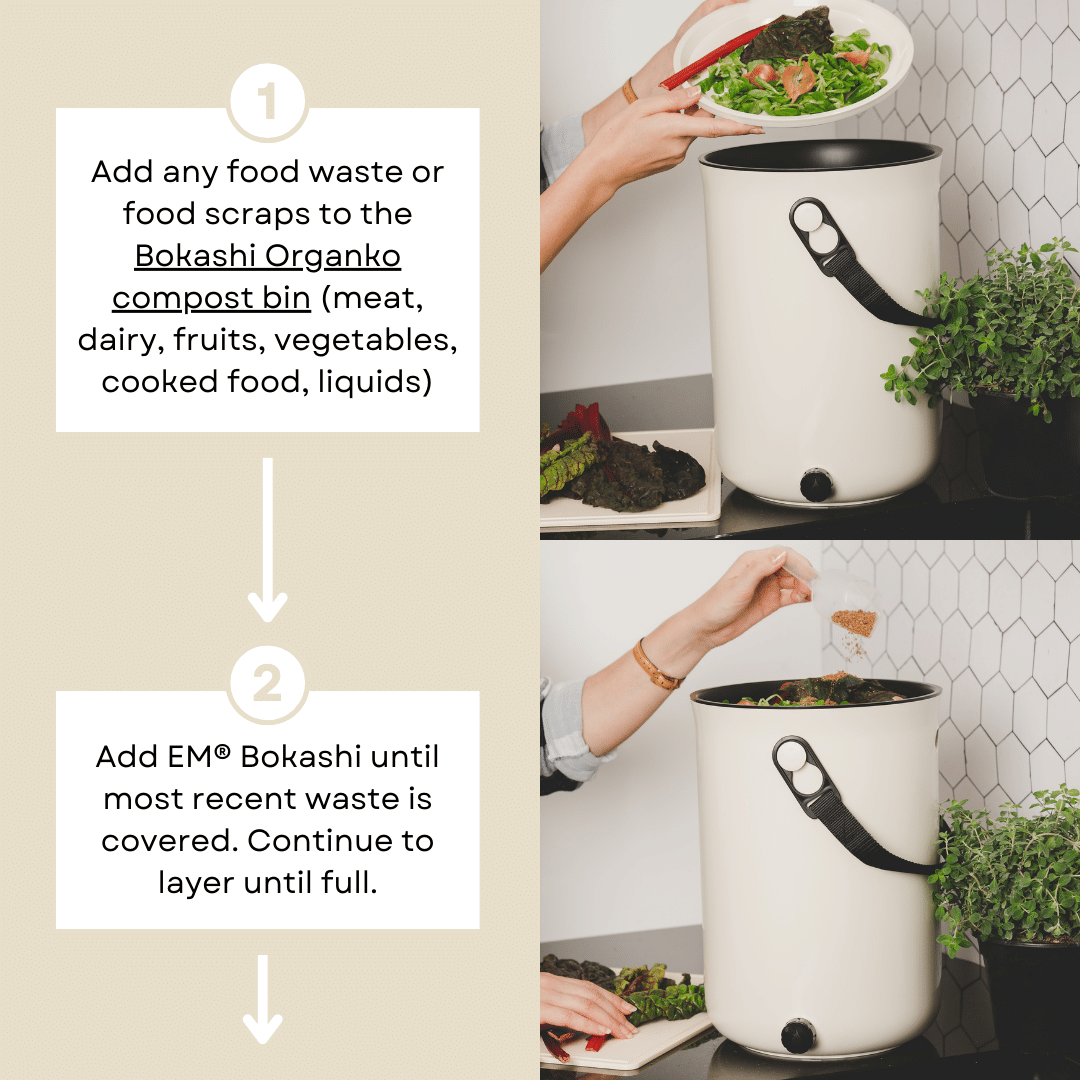 1

Add any food waste or food scraps to the Bokashi Organko compost bin (meat, dairy, fruits, vegetables, cooked food, liquids)

2

Add EM® Bokashi until most recent waste is covered. Continue to layer until full.