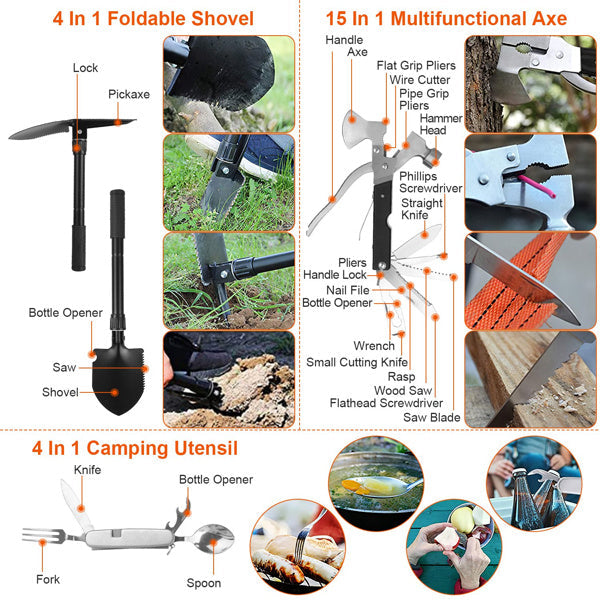 4 In 1 Foldable Shovel

Lock
Pickaxe
Bottle Opener
Saw
Shovel

15 In 1 Multifunctional Axe

Handle
Axe
Flat Grip Pliers
Wire Cutter
Pipe Grip Pliers
Hammer Head
Phillips Screwdriver
Straight Knife
Pliers
Handle Lock
Nail File
Bottle Opener
Wrench
Small Cutting Knife
Rasp
Wood Saw
Flathead Screwdriver
Saw Blade

4 In 1 Camping Utensil

Knife
Bottle Opener
Fork
Spoon